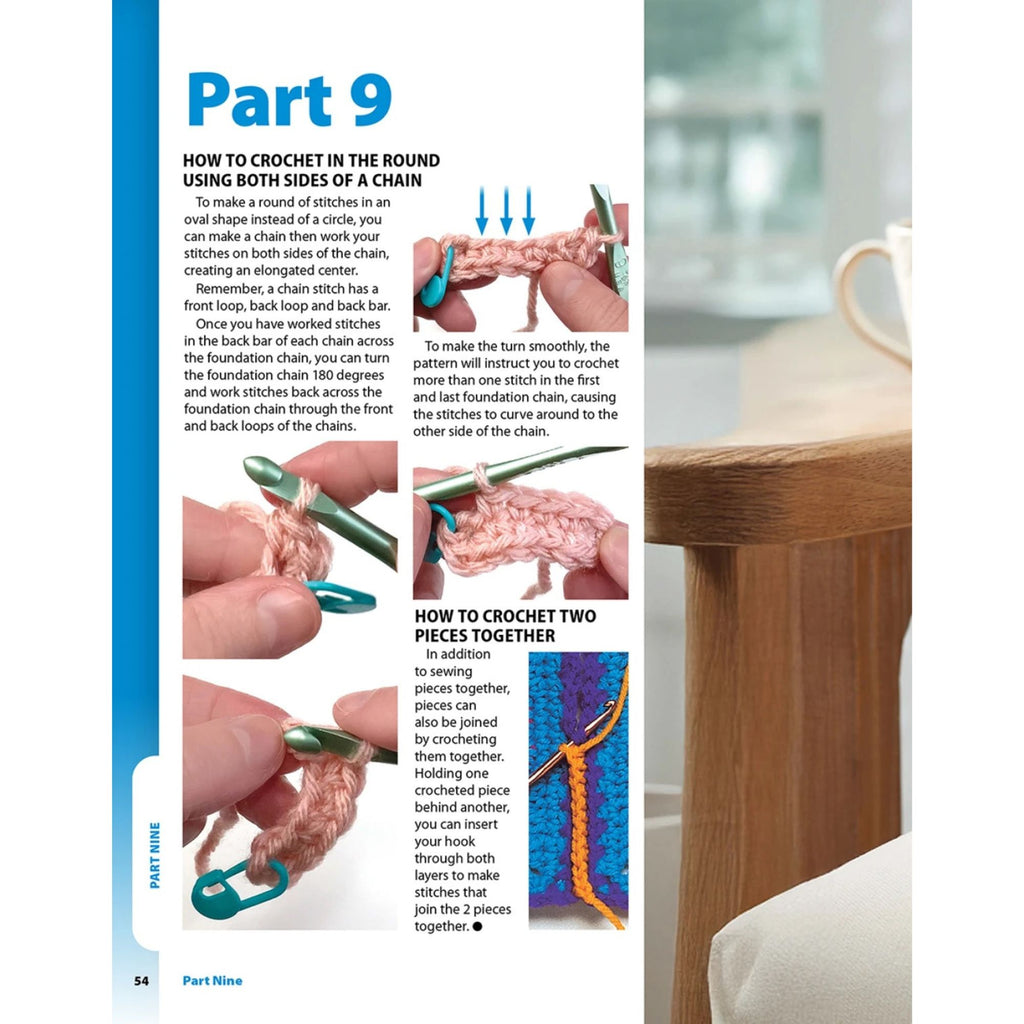 Part 9

HOW TO CROCHET IN THE ROUND USING BOTH SIDES OF A CHAIN

To make a round of stitches in an oval shape instead of a circle, you can make a chain then work your stitches on both sides of the chain, creating an elongated center.

Remember, a chain stitch has a front loop, back loop and back bar.

Once you have worked stitches in the back bar of each chain across the foundation chain, you can turn the foundation chain 180 degrees and work stitches back across the foundation chain through the front and back loops of the chains.

To make the turn smoothly, the pattern will instruct you to crochet more than one stitch in the first and last foundation chain, causing the stitches to curve around to the other side of the chain.

HOW TO CROCHET TWO PIECES TOGETHER

In addition to sewing pieces together, pieces can also be joined by crocheting them together. Holding one crocheted piece behind another, you can insert your hook through both layers to make stitches that join the 2 pieces together. ●

PART NINE

54 Part Nine